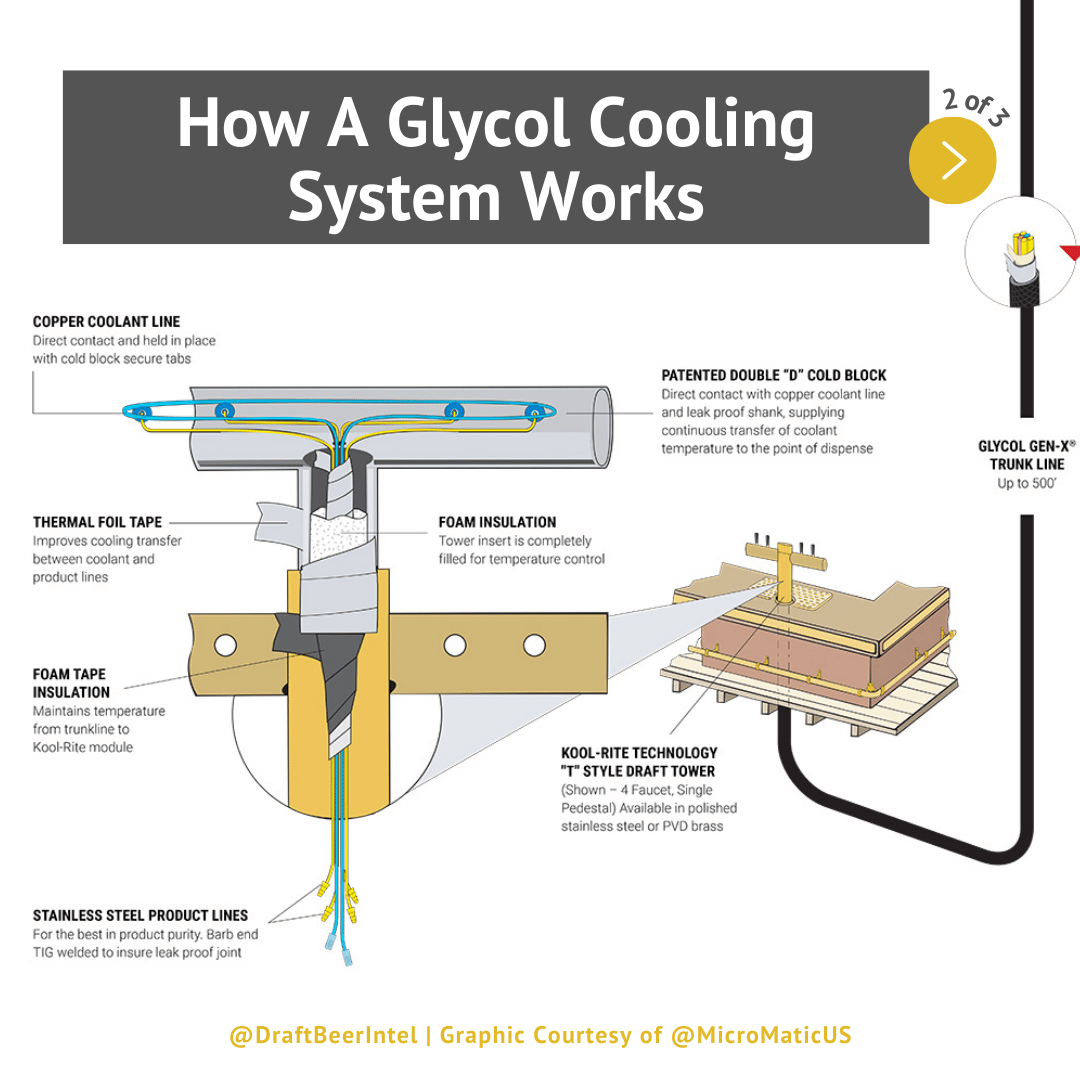 How A Glycol Cooling System Works

2 of 3

COPPER COOLANT LINE
Direct contact and held in place with cold block secure tabs

PATENTED DOUBLE "D" COLD BLOCK
Direct contact with copper coolant line and leak proof shank, supplying continuous transfer of coolant temperature to the point of dispense

GLYCOL GEN-X®
TRUNK LINE
Up to 500'

THERMAL FOIL TAPE
Improves cooling transfer between coolant and product lines

FOAM INSULATION
Tower insert is completely filled for temperature control

FOAM TAPE INSULATION
Maintains temperature from trunkline to Kool-Rite module

KOOL-RITE TECHNOLOGY "T" STYLE DRAFT TOWER
(Shown – 4 Faucet, Single Pedestal) Available in polished stainless steel or PVD brass

STAINLESS STEEL PRODUCT LINES
For the best in product purity. Barb end TIG welded to insure leak proof joint

@DraftBeerIntel | Graphic Courtesy of @MicroMaticUS